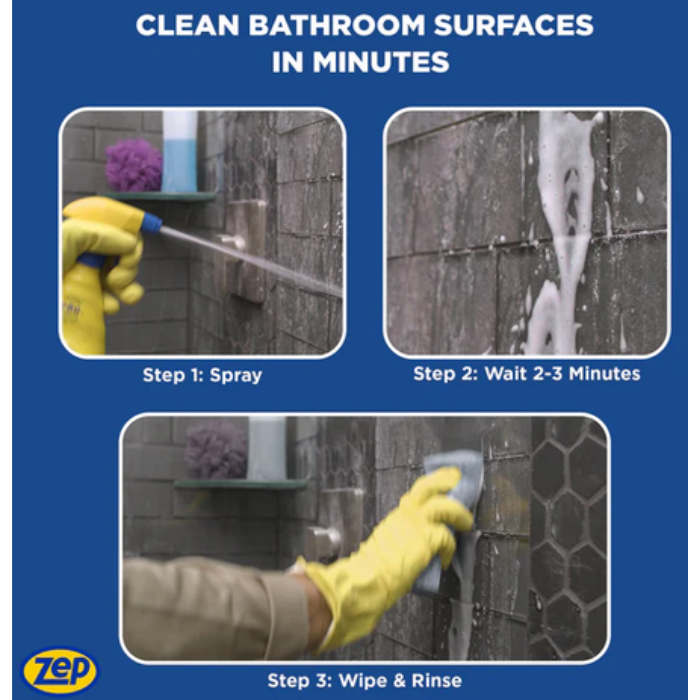 CLEAN BATHROOM SURFACES IN MINUTES

Step 1: Spray

Step 2: Wait 2-3 Minutes

Step 3: Wipe & Rinse

Zep